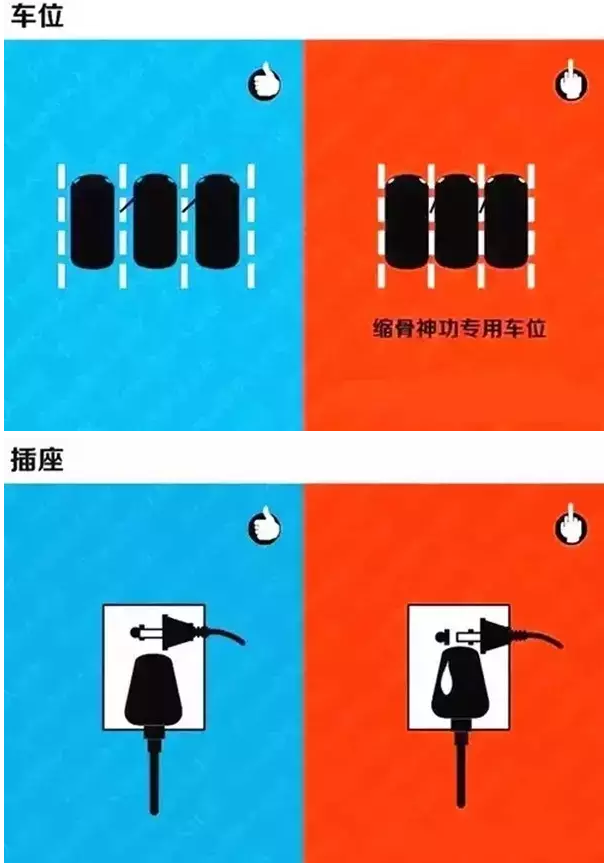 车位

缩骨神功专用车位

插座