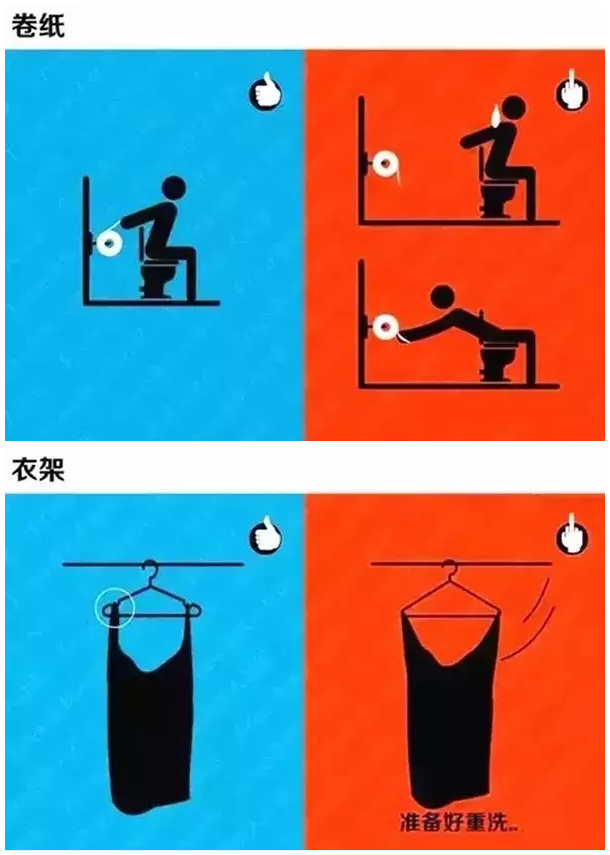 卷纸

衣架

准备好重洗..